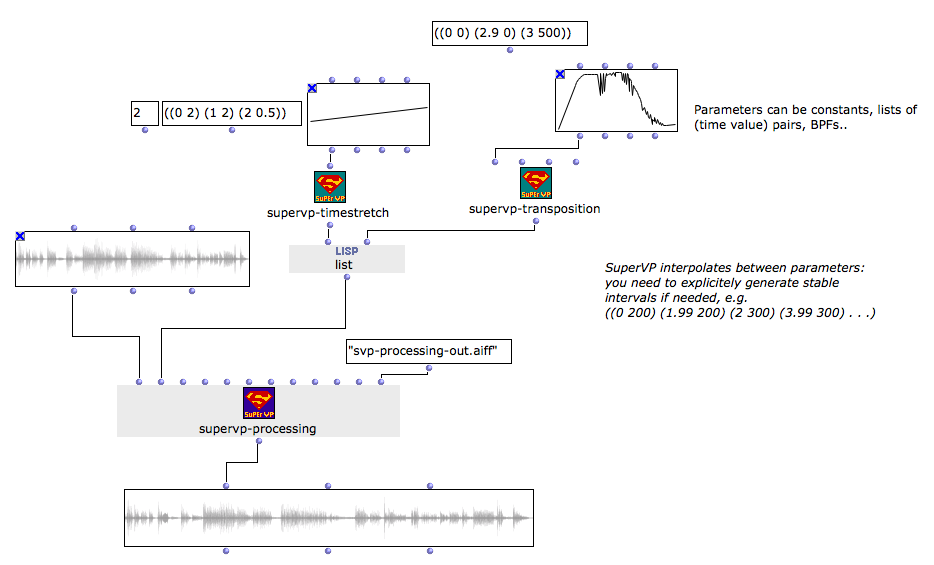 ((0 0) (2.9 0) (3 500))

2

((0 2) (1 2) (2 0.5))

Parameters can be constants, lists of (time value) pairs, BPFs..

SuPEr VP
supervp-timestretch

SuPEr VP
supervp-transposition

LISP
list

SuperVP interpolates between parameters: you need to explicitely generate stable intervals if needed, e.g.
((0 200) (1.99 200) (2 300) (3.99 300) . . .)

"svp-processing-out.aiff"

SuPEr VP
supervp-processing